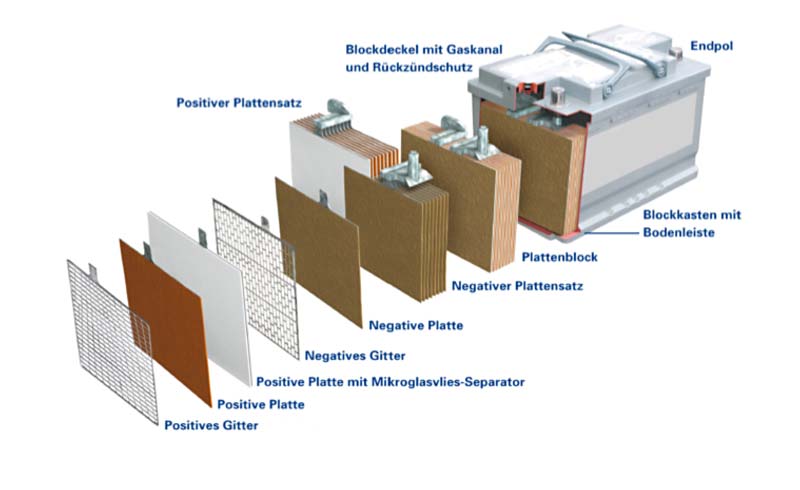 Blockdeckel mit Gaskanal und Rückzündschutz

Endpol

Positiver Plattensatz

Blockkasten mit Bodenleiste

Plattenblock

Negativer Plattensatz

Negative Platte

Negatives Gitter

Positive Platte mit Mikroglasvlies-Separator

Positive Platte

Positives Gitter